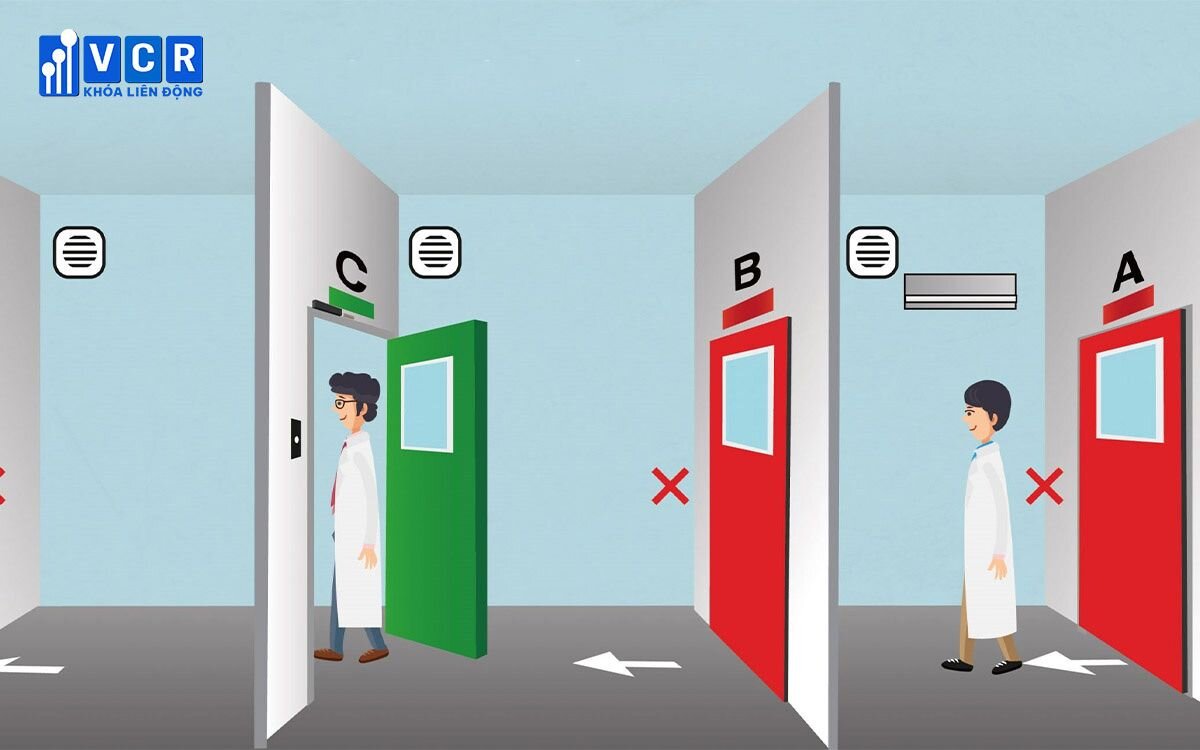 VCR
KHÓA LIÊN ĐỘNG

C

B

A